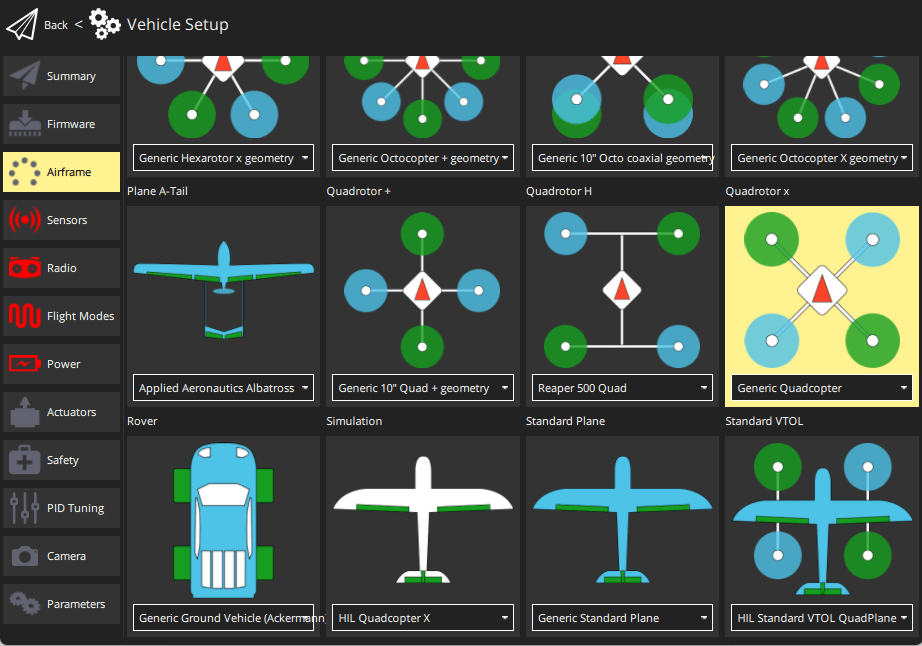 Back < Vehicle Setup

Summary
Firmware
Airframe
Sensors
Radio
Flight Modes
Power
Actuators
Safety
PID Tuning
Camera
Parameters

Generic Hexarotor x geometry
Generic Octocopter + geometry
Generic 10" Octo coaxial geometry
Generic Octocopter X geometry

Plane A-Tail
Applied Aeronautics Albatross

Quadrotor +
Generic 10" Quad + geometry

Quadrotor H
Reaper 500 Quad

Quadrotor x
Generic Quadcopter

Rover
Generic Ground Vehicle (Ackermann

Simulation
HIL Quadcopter X

Standard Plane
Generic Standard Plane

Standard VTOL
HIL Standard VTOL QuadPlane